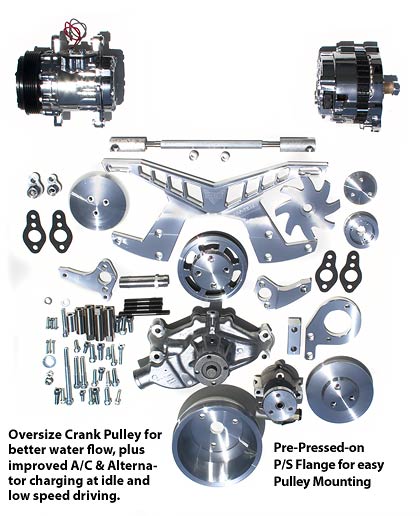 Oversize Crank Pulley for better water flow, plus improved A/C & Alternator charging at idle and low speed driving.

Pre-Pressed-on P/S Flange for easy Pulley Mounting