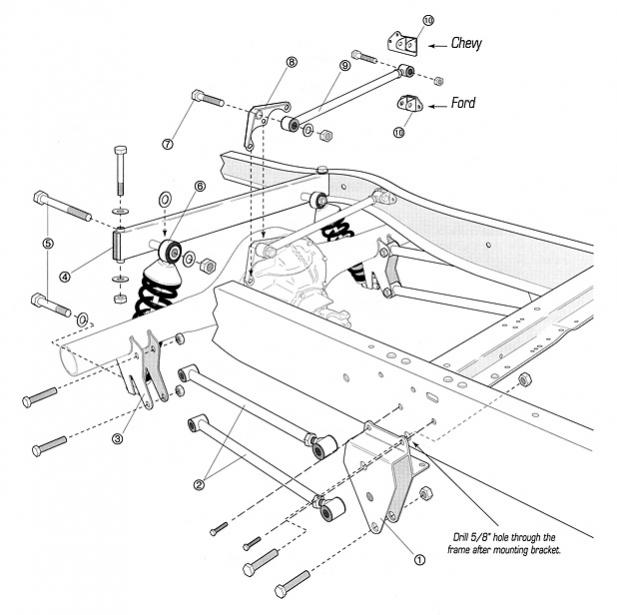 10
Chevy
8
9
Ford
10
7
6
5
4
3
2
Drill 5/8" hole through the frame after mounting bracket.
1